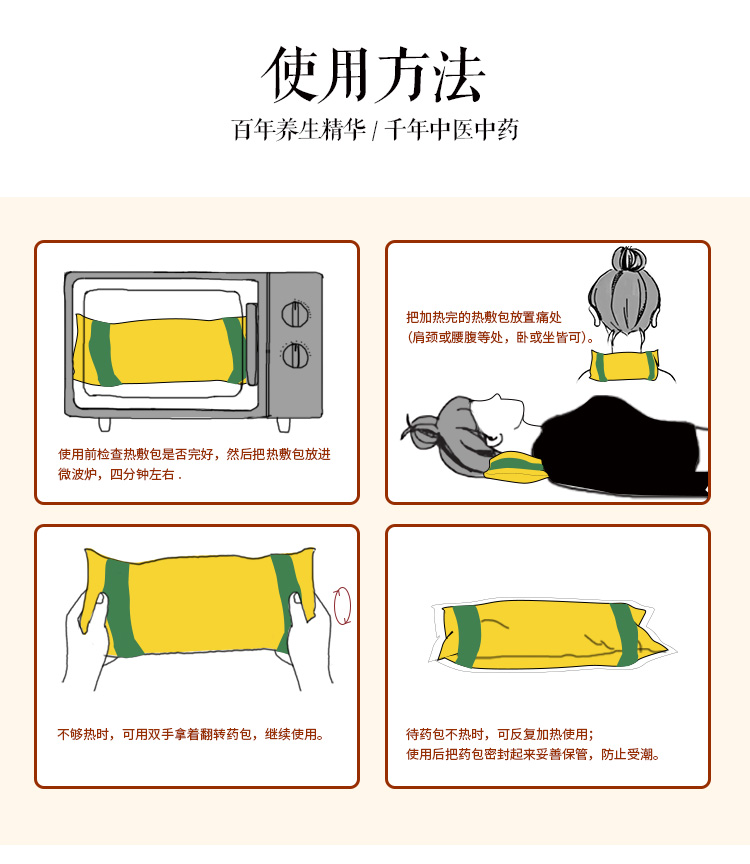 使用方法

百年养生精华 / 千年中医中药

使用前检查热敷包是否完好，然后把热敷包放进微波炉，四分钟左右 .

把加热完的热敷包放置痛处
(肩颈或腰腹等处，卧或坐皆可)。

不够热时，可用双手拿着翻转药包，继续使用。

待药包不热时，可反复加热使用；
使用后把药包密封起来妥善保管，防止受潮。